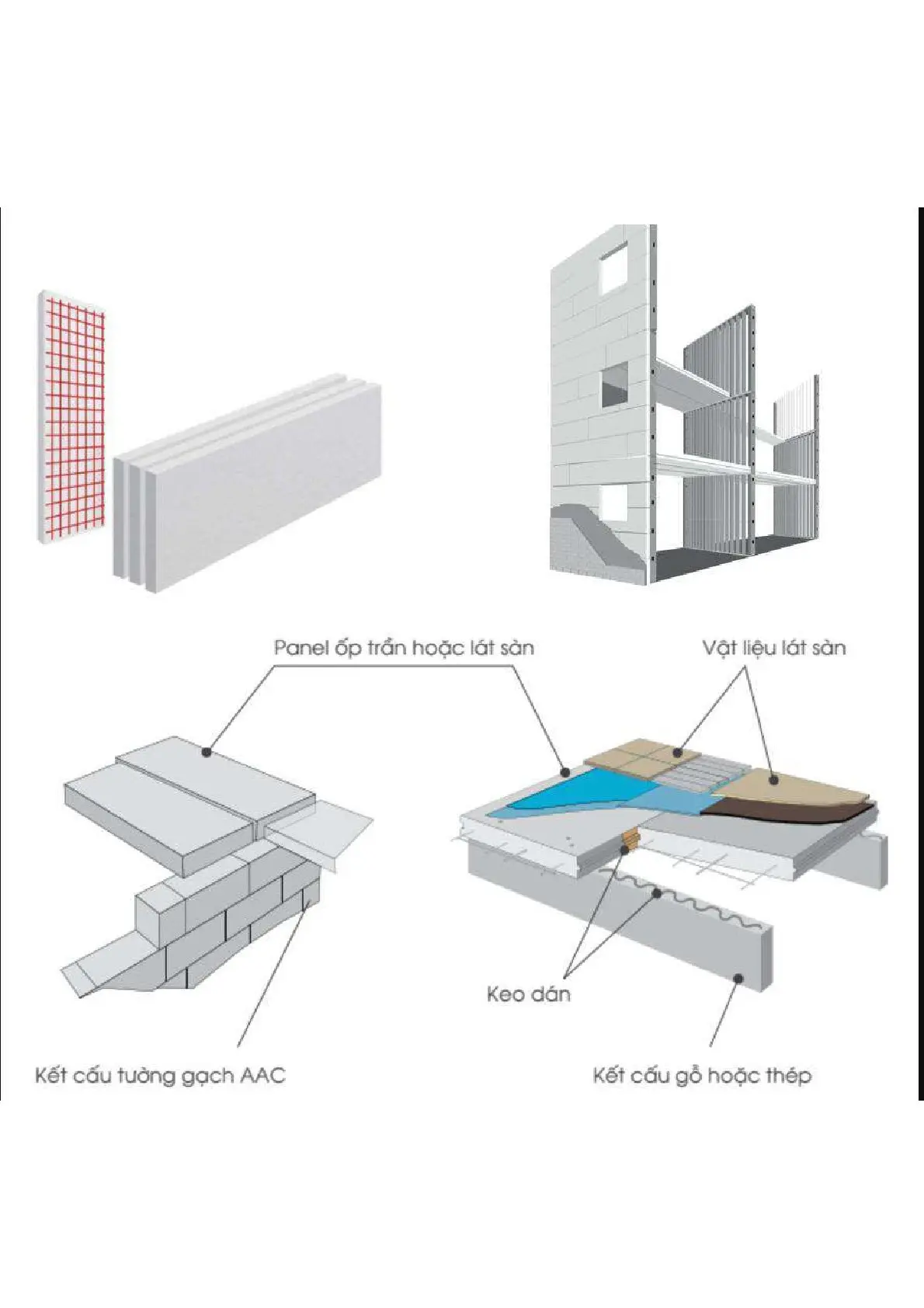 Panel ốp trần hoặc lát sàn

Vật liệu lát sàn

Keo dán

Kết cấu tường gạch AAC

Kết cấu gỗ hoặc thép